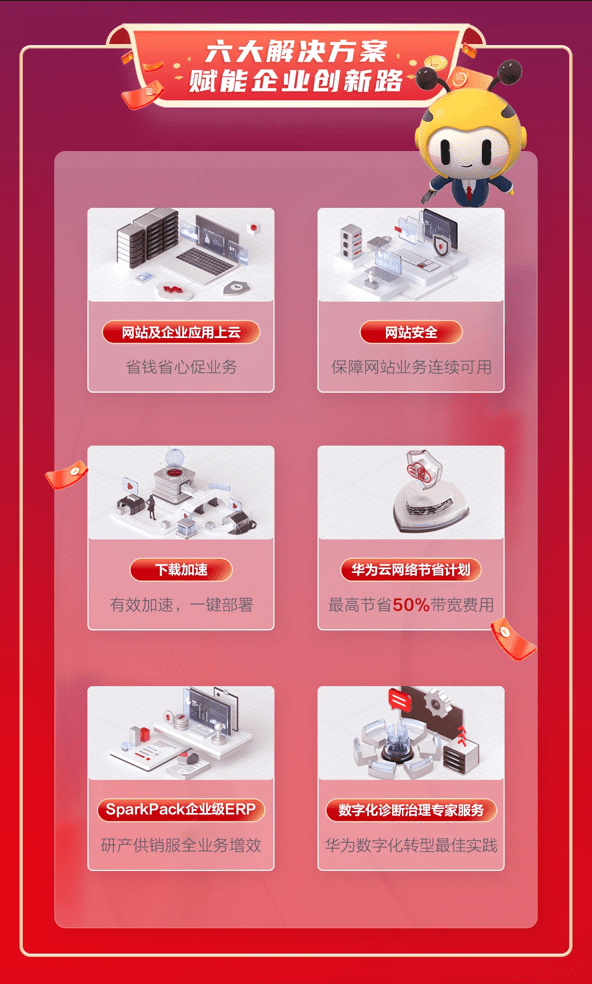 六大解决方案
赋能企业创新路

网站及企业应用上云
省钱省心促业务

网站安全
保障网站业务连续可用

下载加速
有效加速，一键部署

华为云网络节省计划
最高节省50%带宽费用

SparkPack企业级ERP
研产供销服全业务增效

数字化诊断治理专家服务
华为数字化转型最佳实践